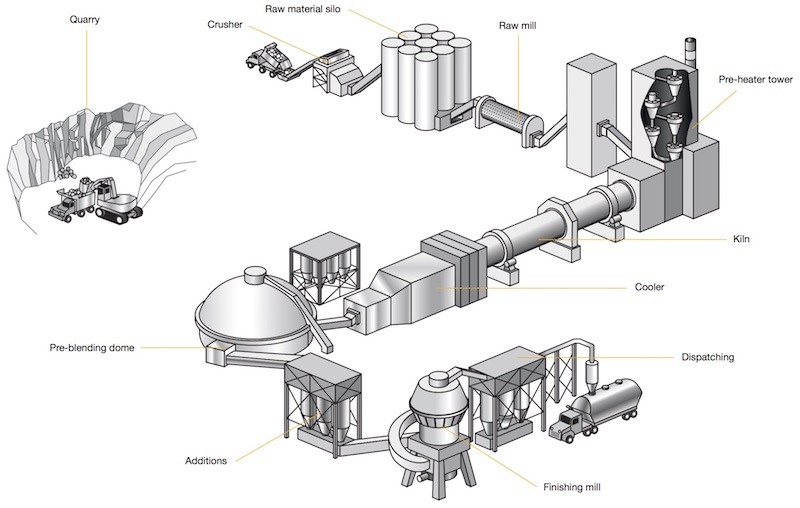 Quarry
Crusher
Raw material silo
Raw mill
Pre-heater tower
Kiln
Cooler
Pre-blending dome
Dispatching
Additions
Finishing mill