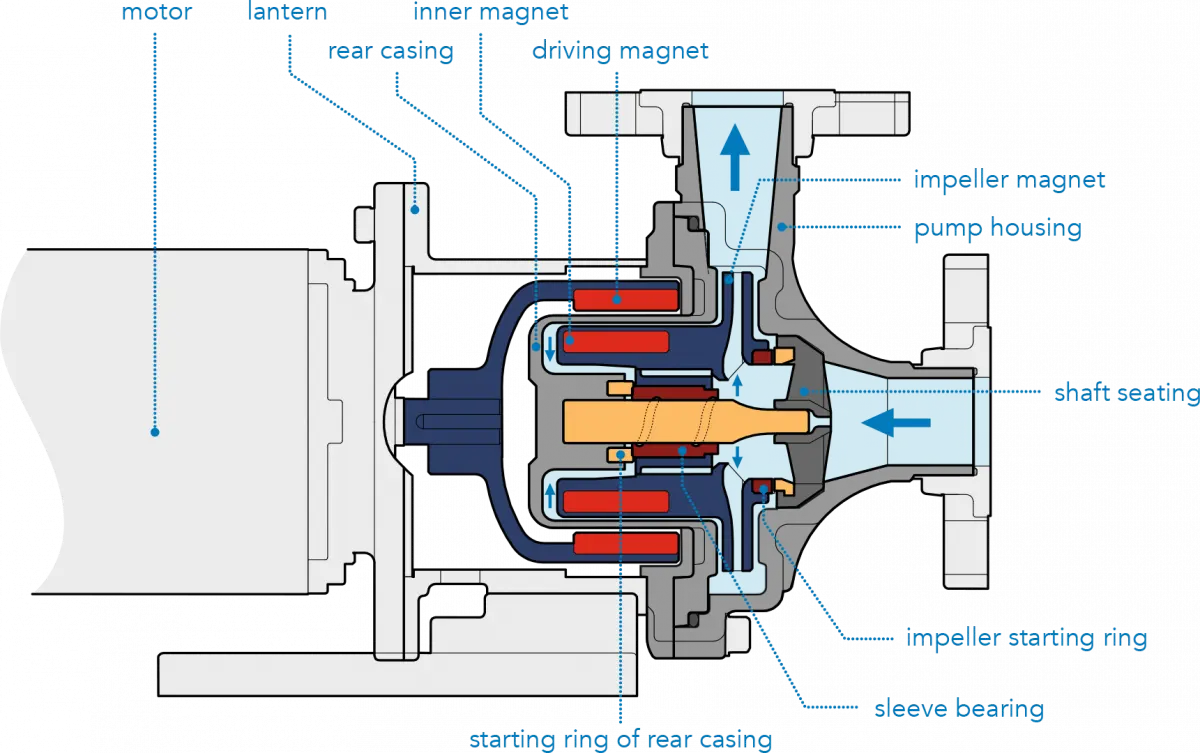 motor
lantern
inner magnet
rear casing
driving magnet
impeller magnet
pump housing
shaft seating
impeller starting ring
sleeve bearing
starting ring of rear casing