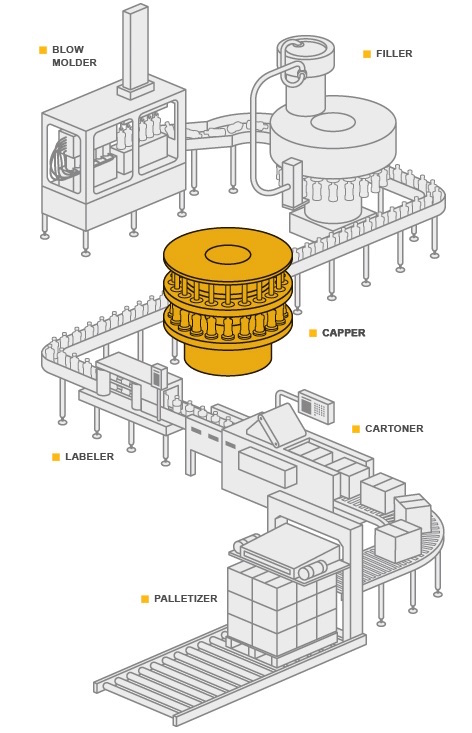 BLOW MOLDER

FILLER

CAPPER

CARTONER

LABELER

PALLETIZER